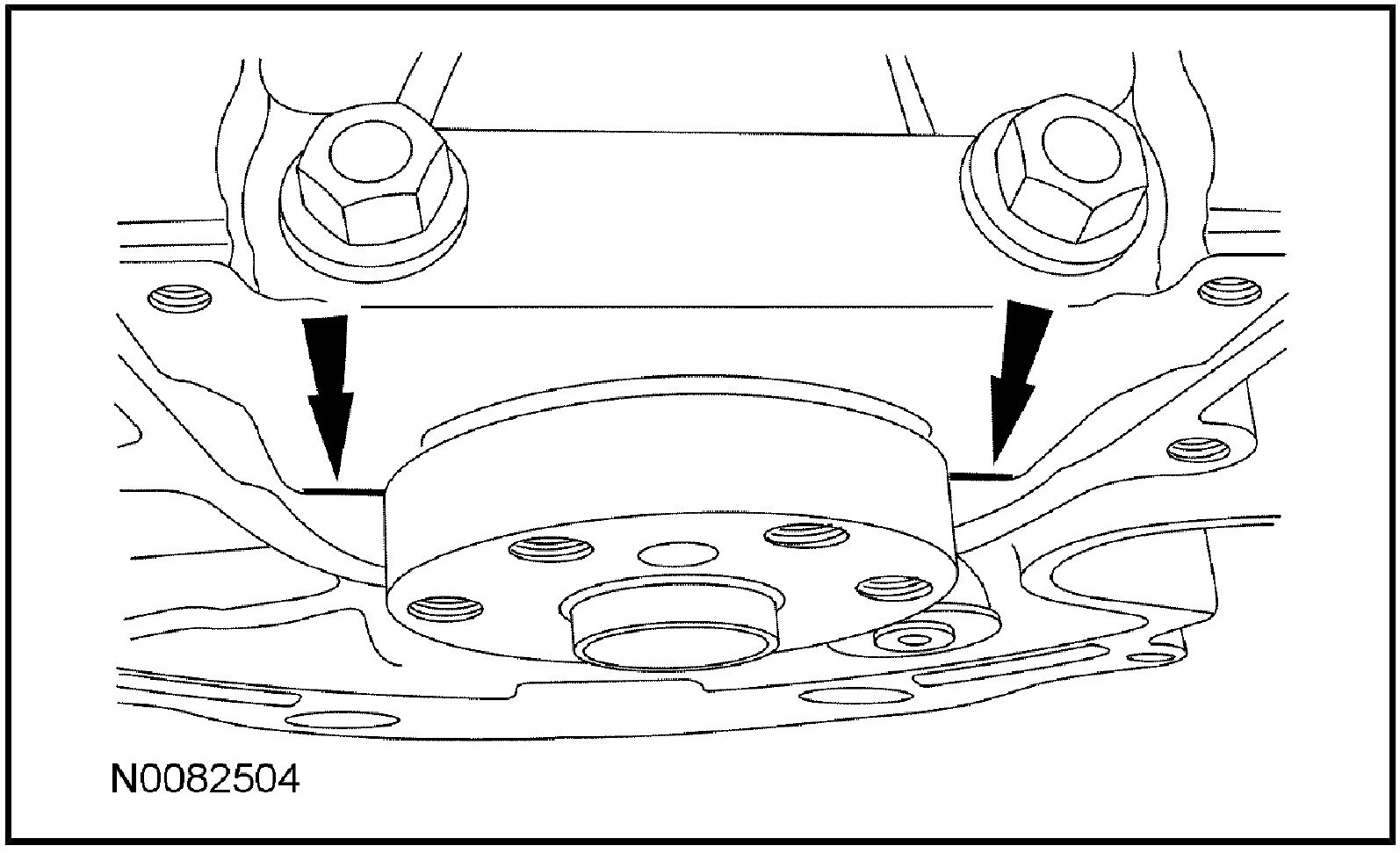 N0082504