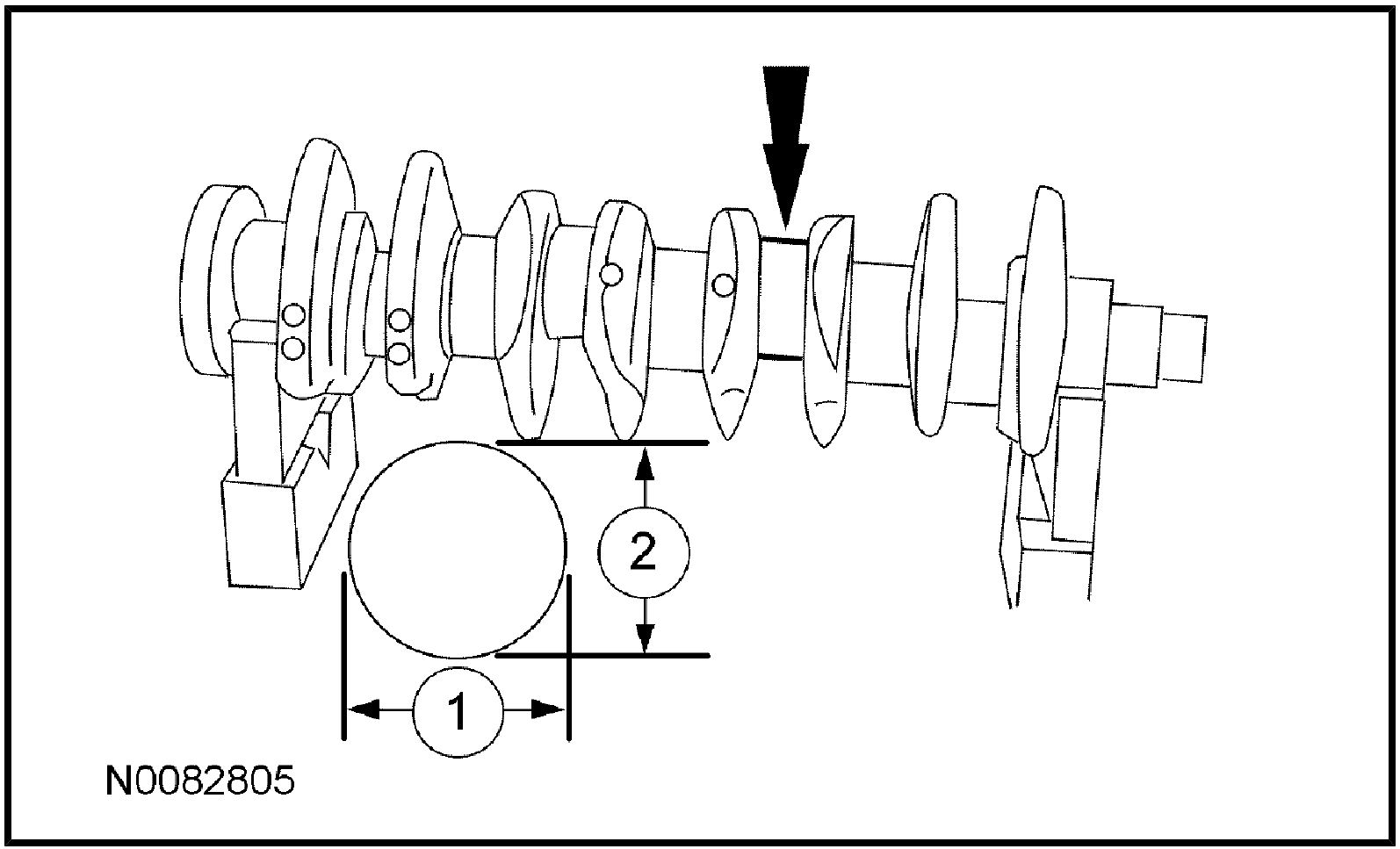 2

1

N0082805