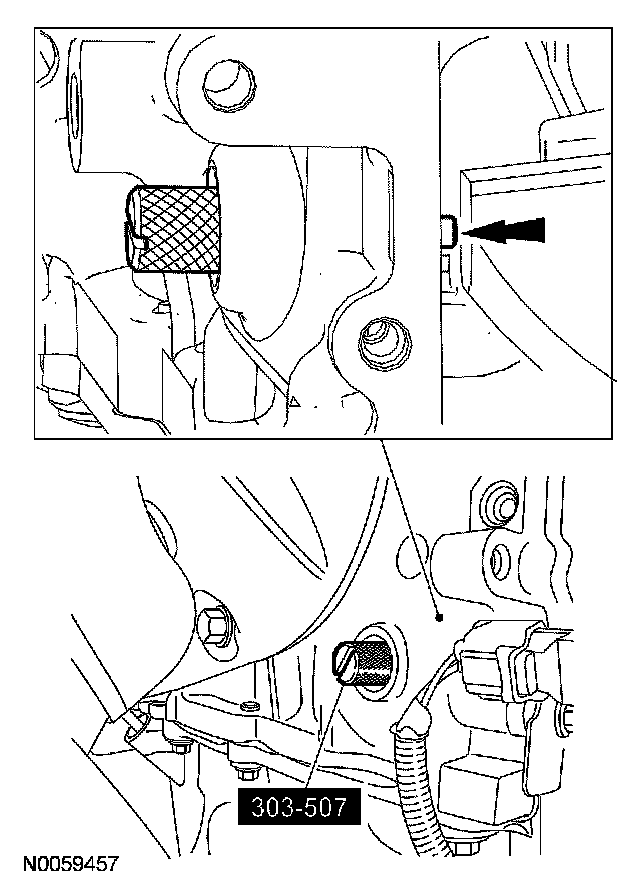 303-507

N0059457