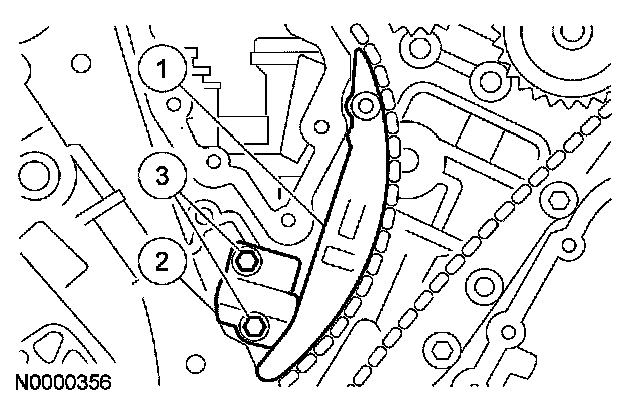 1
3
2
N0000356