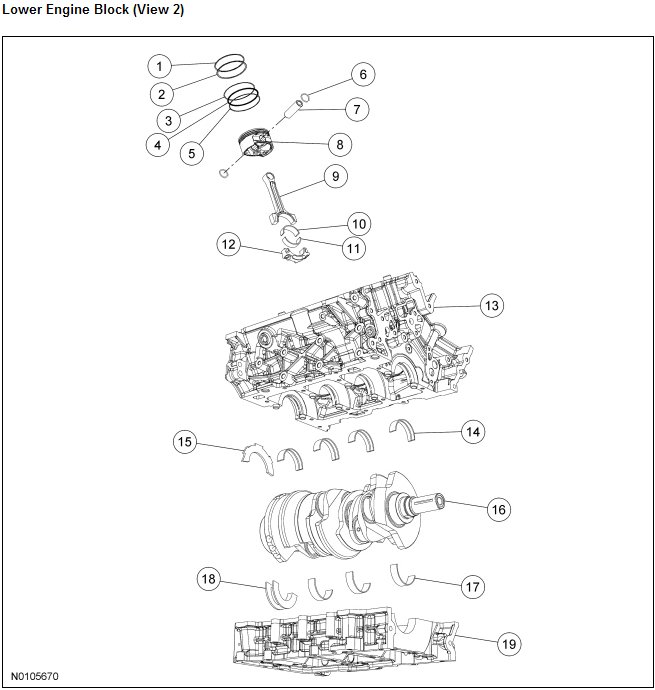 Lower Engine Block (View 2)

1
2
3
4
5
6
7
8
9
10
11
12
13
14
15
16
17
18
19

N0105670