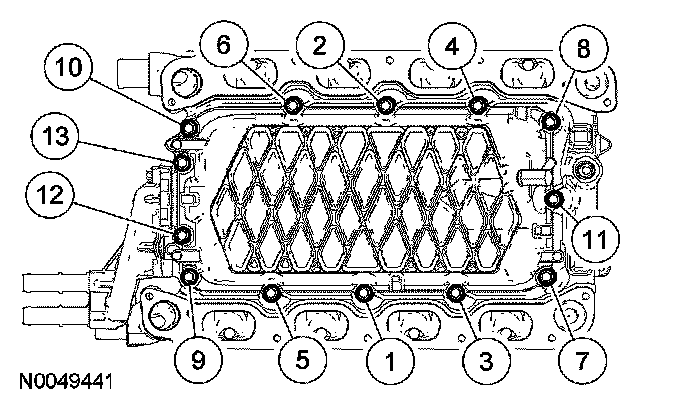 6
2
4
8
10
13
12
11
9
5
1
3
7
N0049441