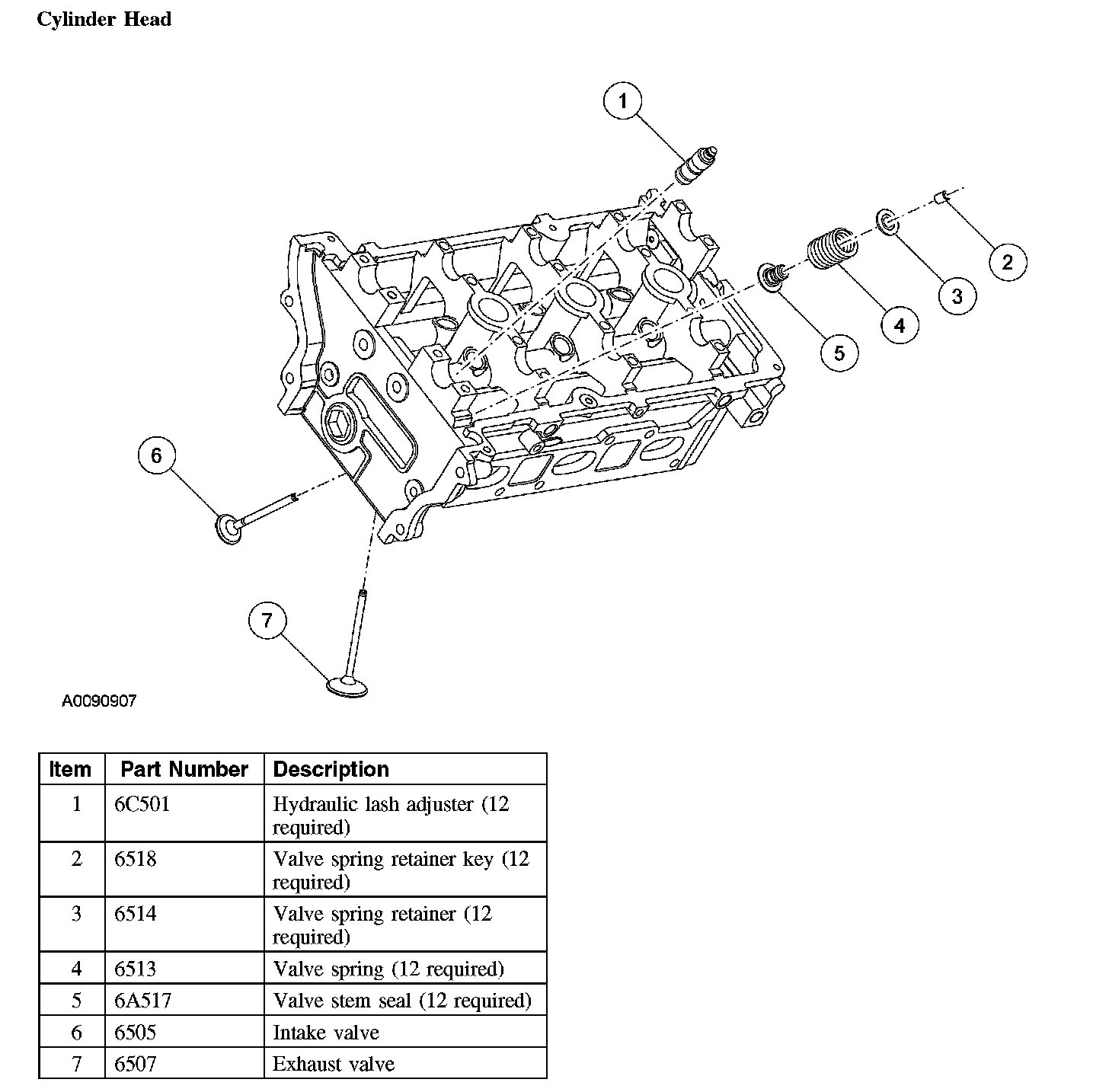 Cylinder Head

1
2
3
4
5
6
7

A0090907

| Item | Part Number | Description |
|---|---|---|
| 1 | 6C501 | Hydraulic lash adjuster (12 required) |
| 2 | 6518 | Valve spring retainer key (12 required) |
| 3 | 6514 | Valve spring retainer (12 required) |
| 4 | 6513 | Valve spring (12 required) |
| 5 | 6A517 | Valve stem seal (12 required) |
| 6 | 6505 | Intake valve |
| 7 | 6507 | Exhaust valve |