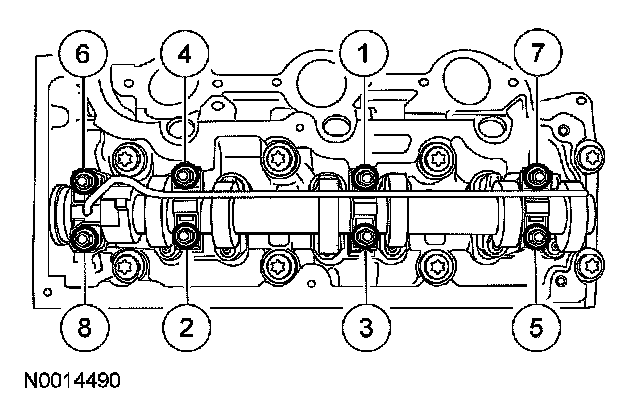 6
4
1
7
8
2
3
5
N0014490