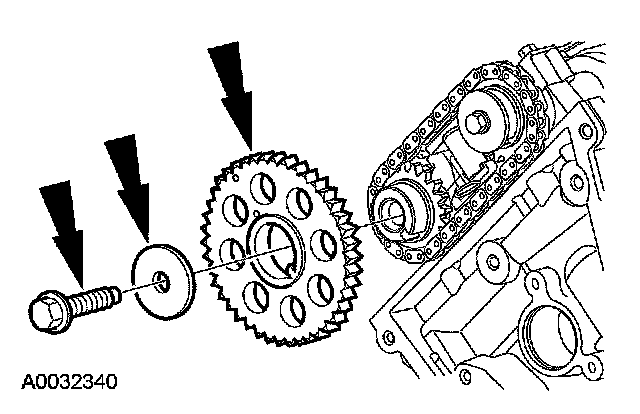 A0032340