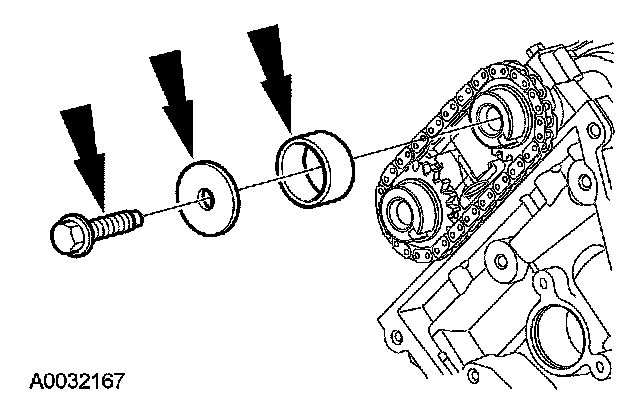 A0032167