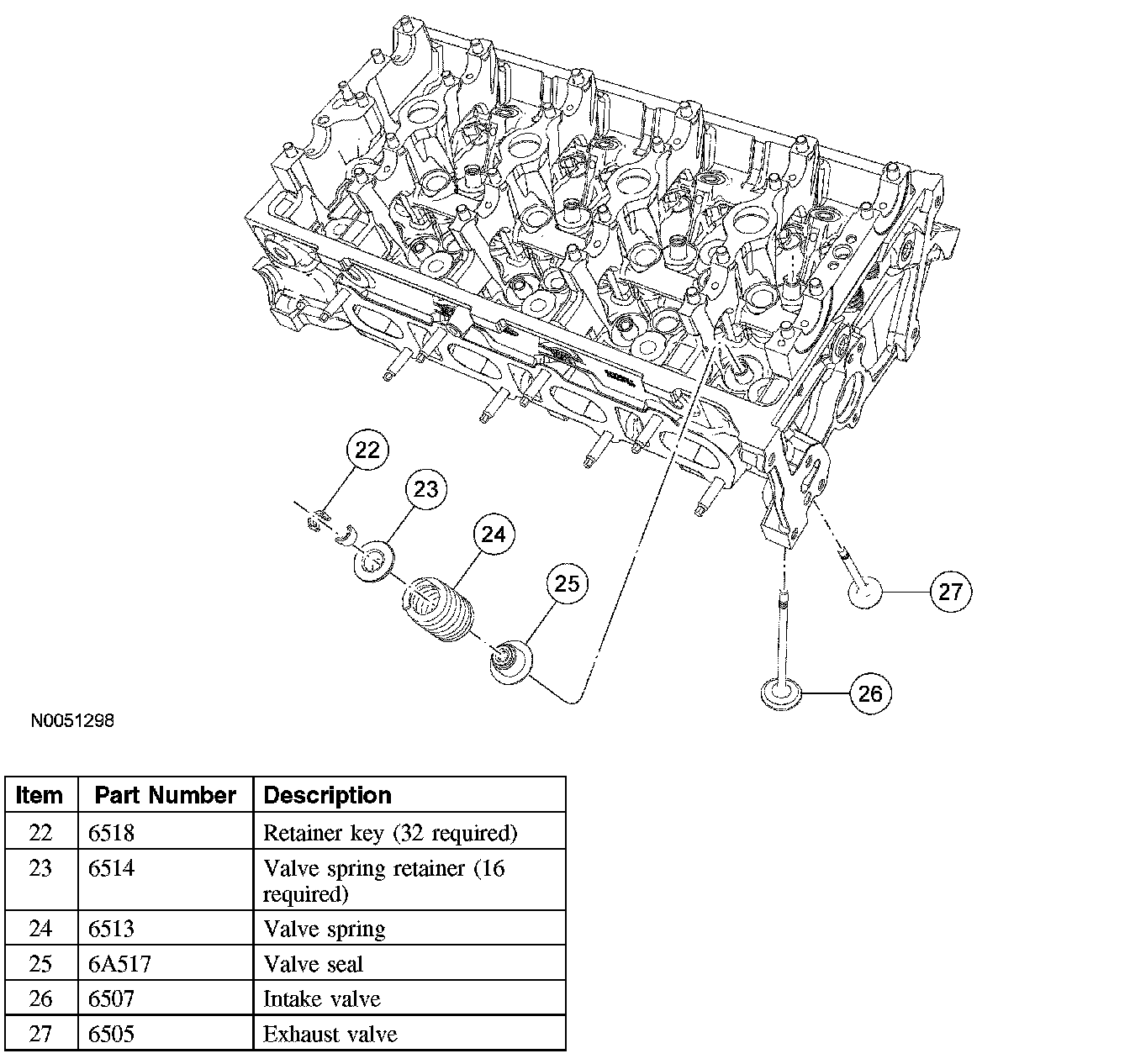 22
23
24
25
27
26

N0051298

| Item | Part Number | Description |
|---|---|---|
| 22 | 6518 | Retainer key (32 required) |
| 23 | 6514 | Valve spring retainer (16 required) |
| 24 | 6513 | Valve spring |
| 25 | 6A517 | Valve seal |
| 26 | 6507 | Intake valve |
| 27 | 6505 | Exhaust valve |