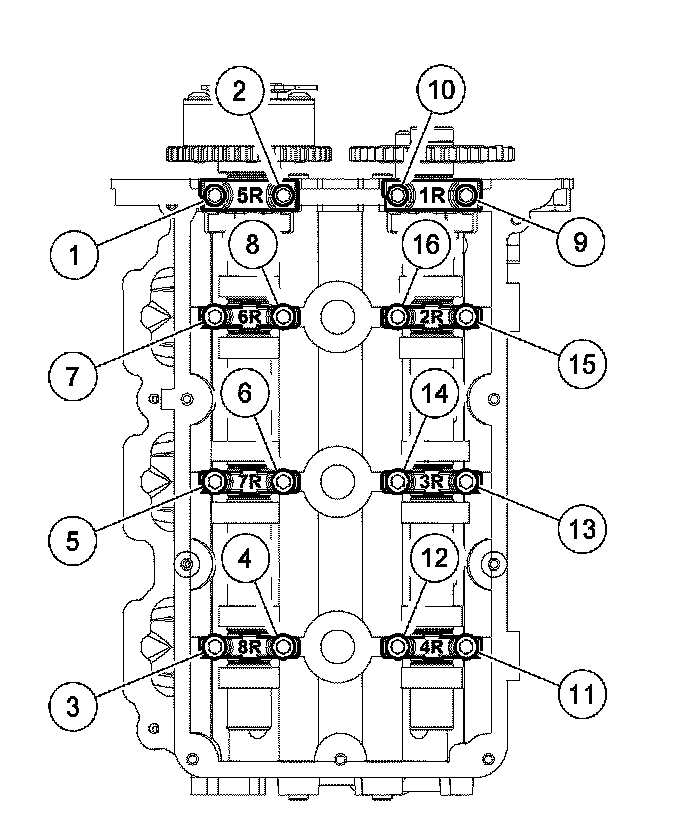 2
10
5R
1R
1
9
8
16
6R
2R
7
15
6
14
7R
3R
5
13
4
12
8R
4R
3
11