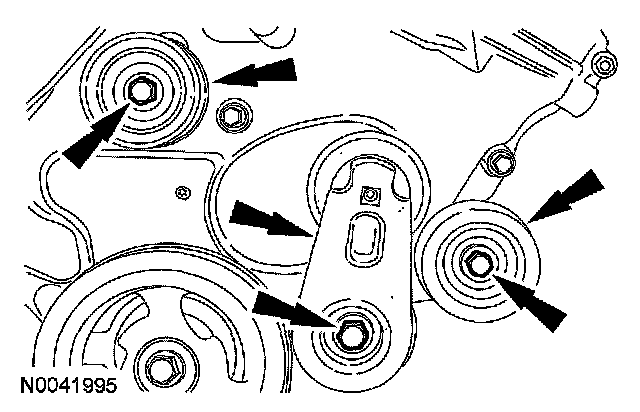 N0041995