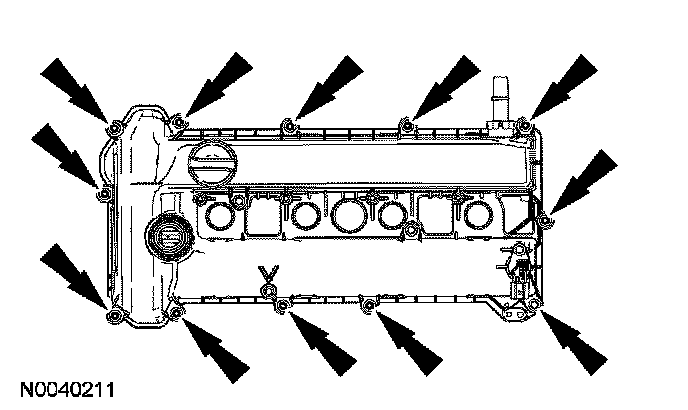 N0040211