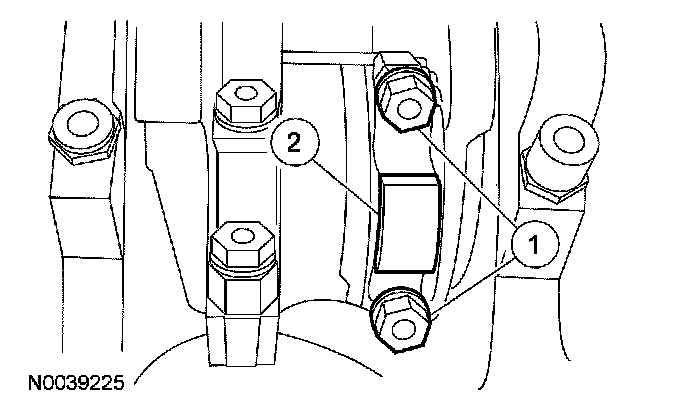 2

1

N0039225