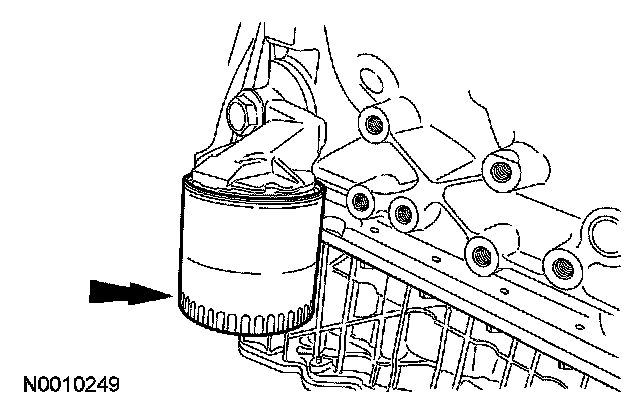 N0010249