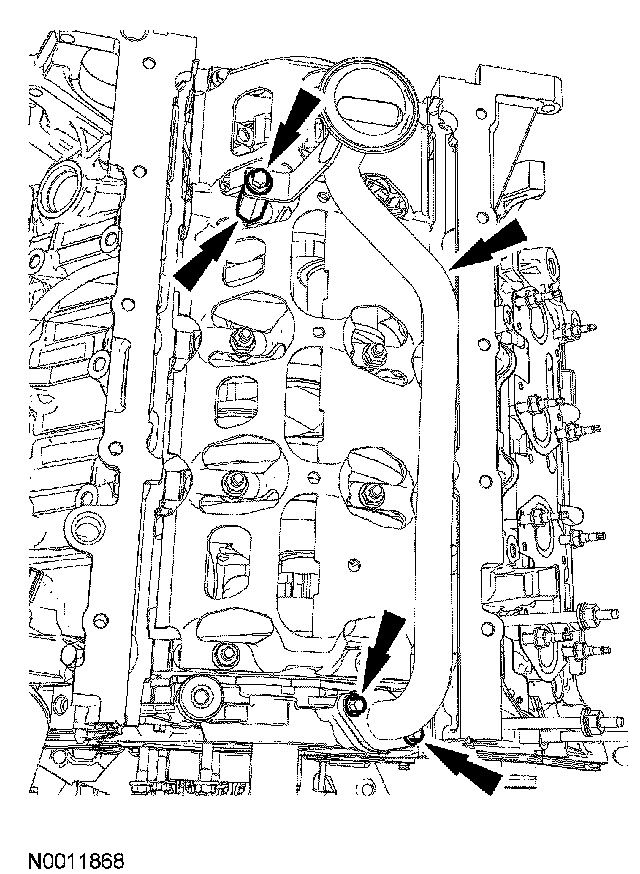 N0011868