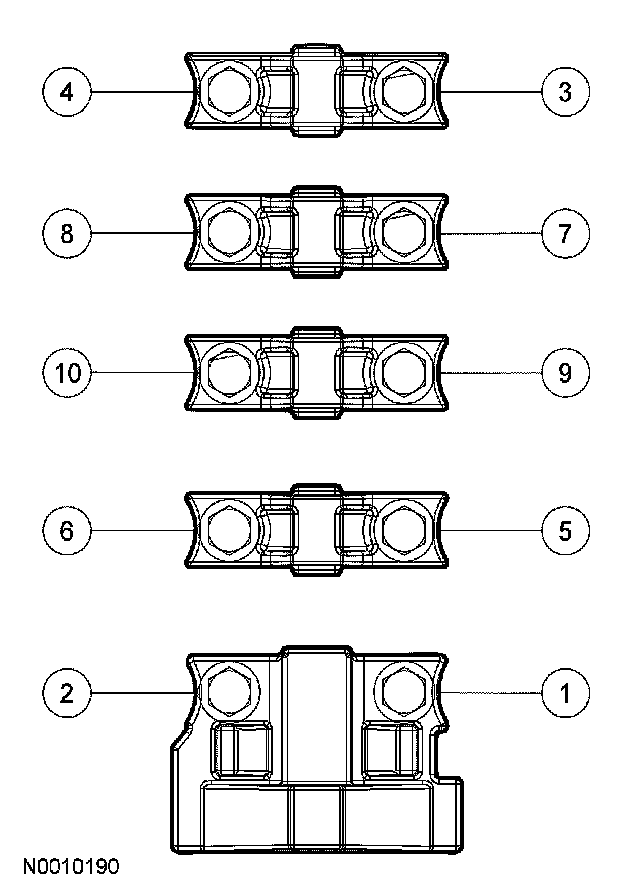 4
3
8
7
10
9
6
5
2
1
N0010190