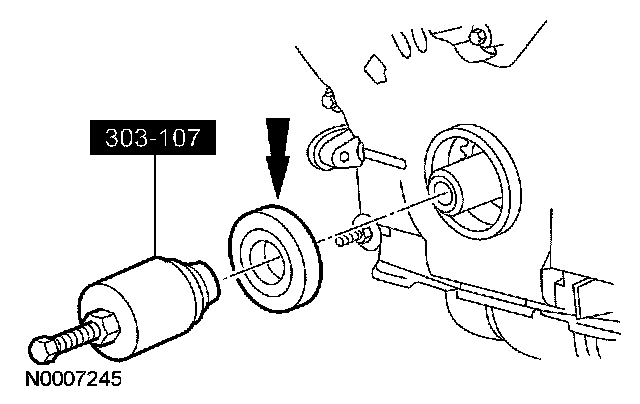 303-107

N0007245