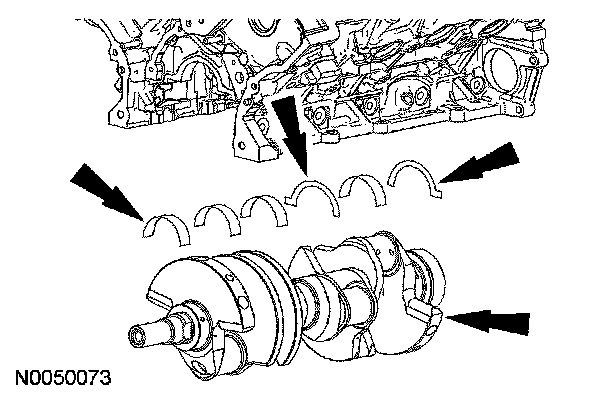 N0050073