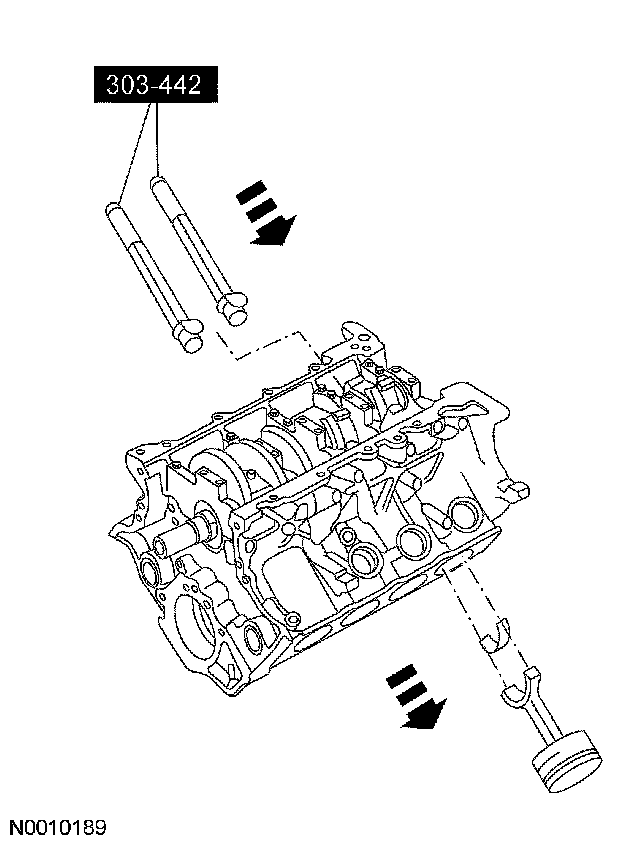 303-442

N0010189