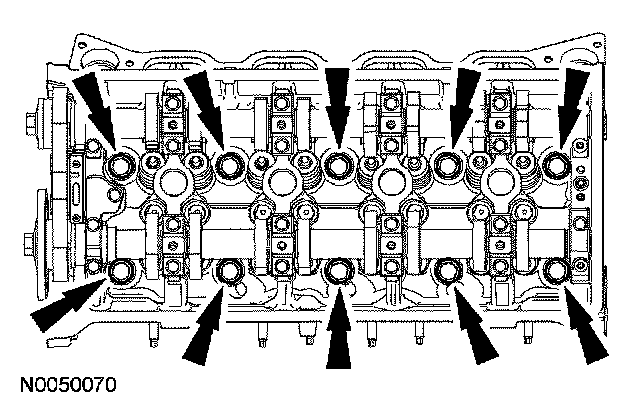 N0050070