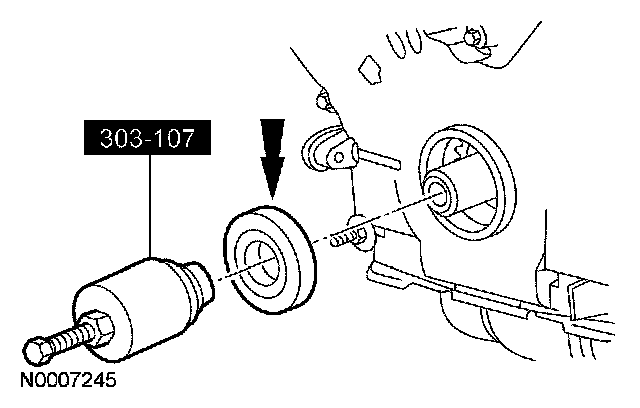 303-107

N0007245