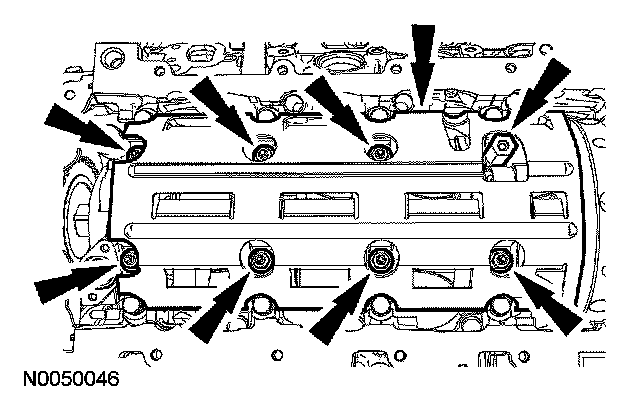 N0050046