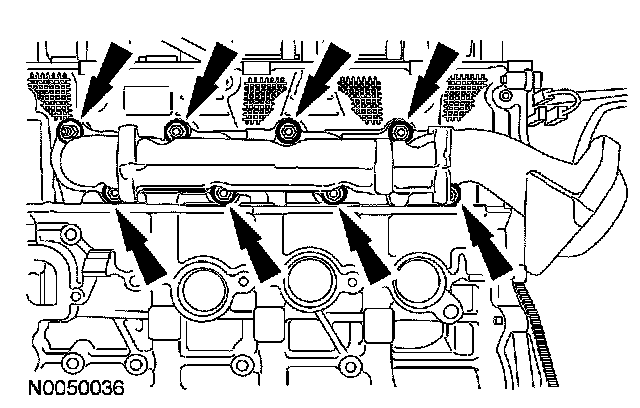 N0050036