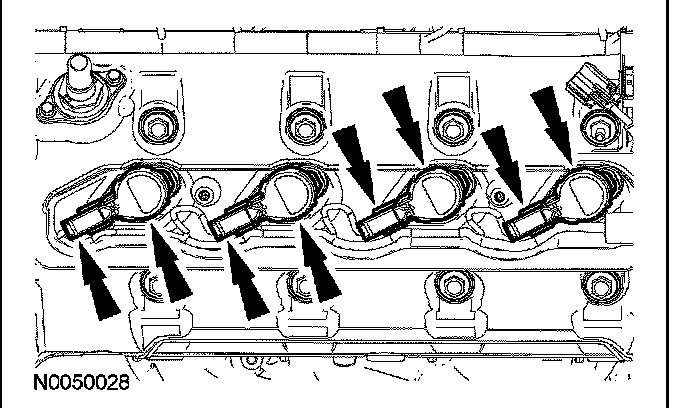 N0050028