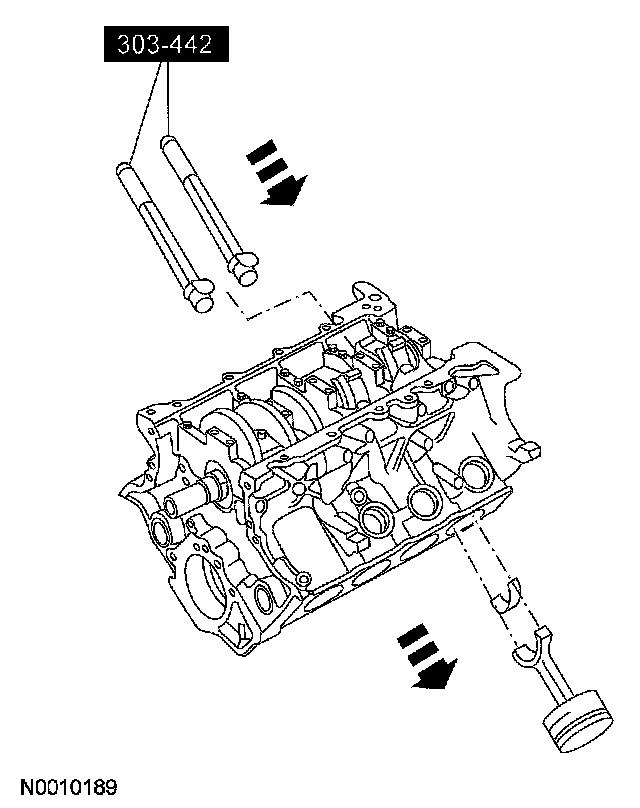 303-442

N0010189