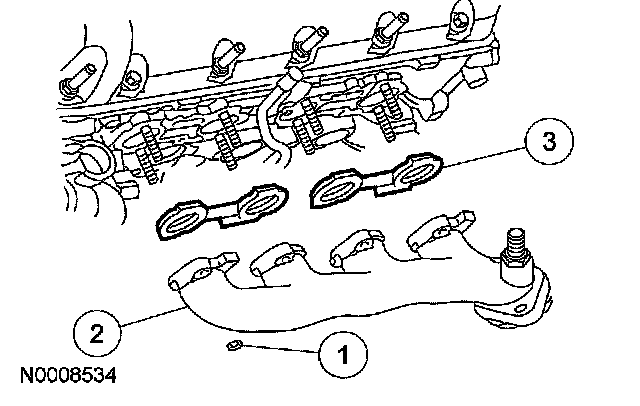 3

2

1

N0008534