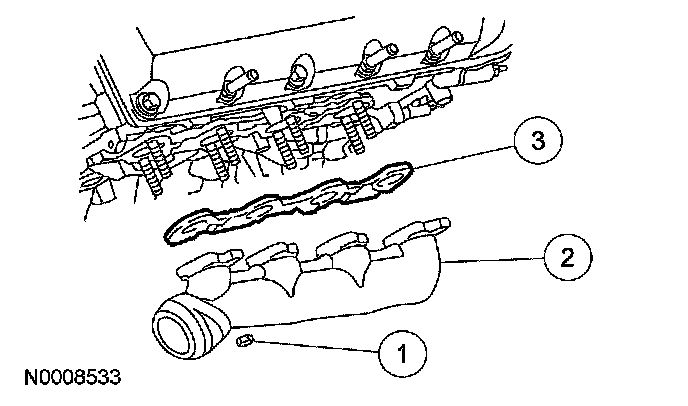 3

2

1

N0008533