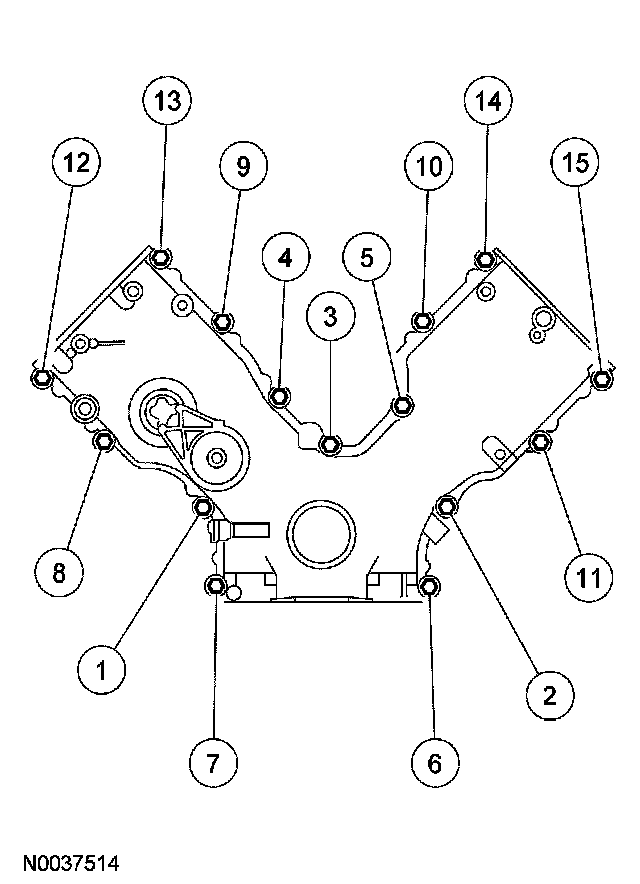 13
14
12
9
10
15
4
5
3
8
11
1
2
7
6
N0037514