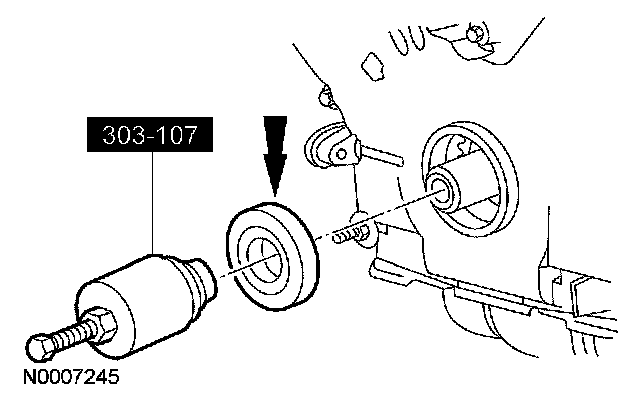 303-107

N0007245