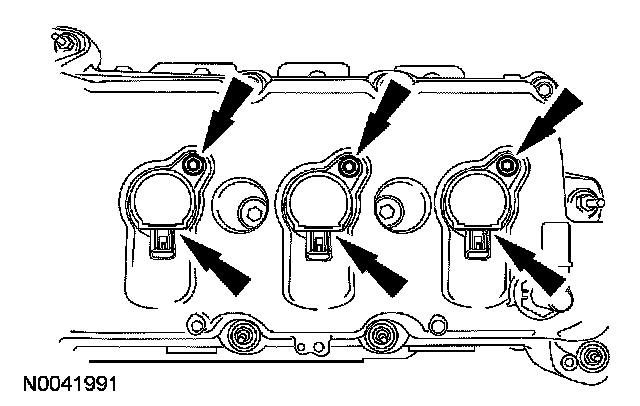 N0041991