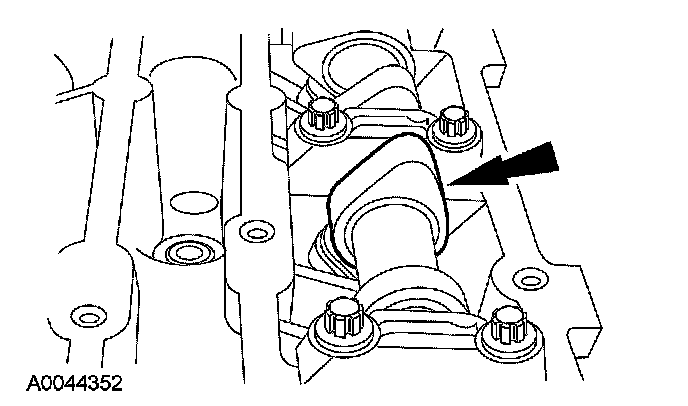 A0044352