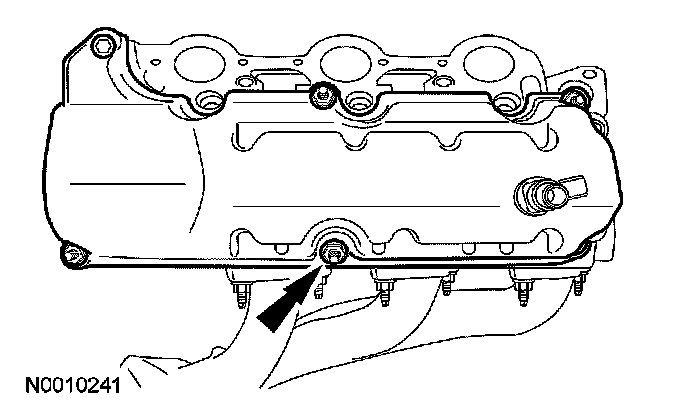 N0010241