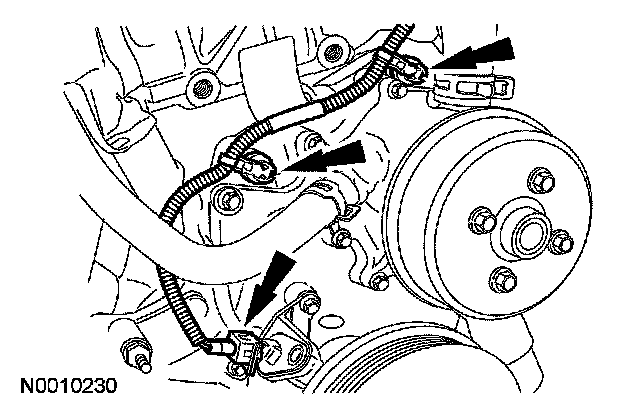 N0010230