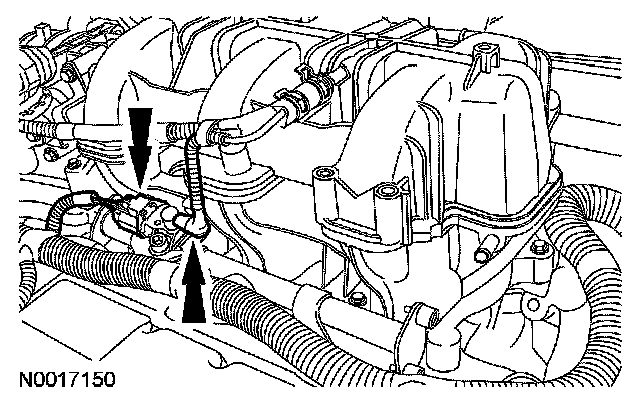 N0017150