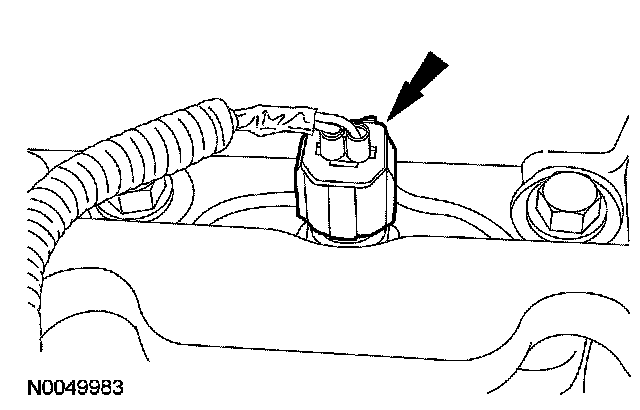 N0049983