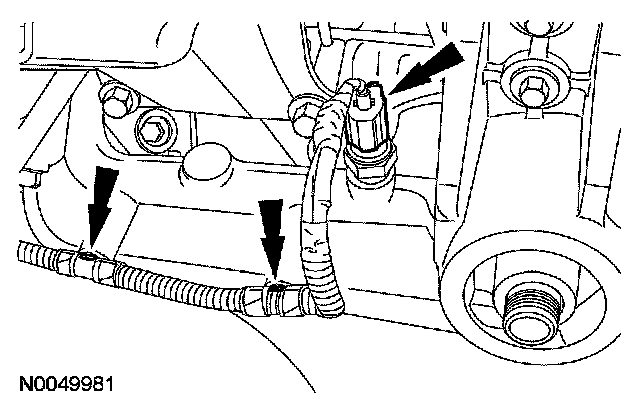 N0049981