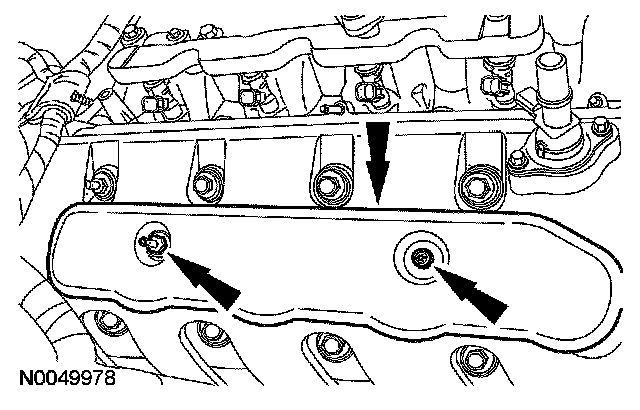 N0049978