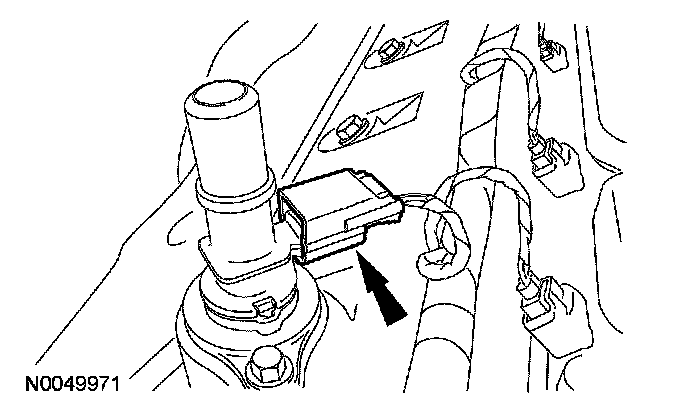 N0049971