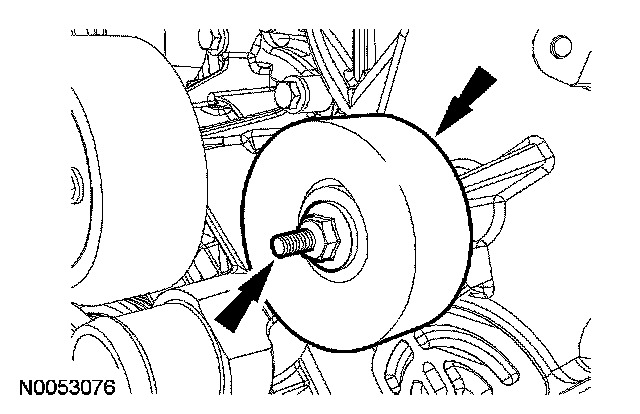 N0053076