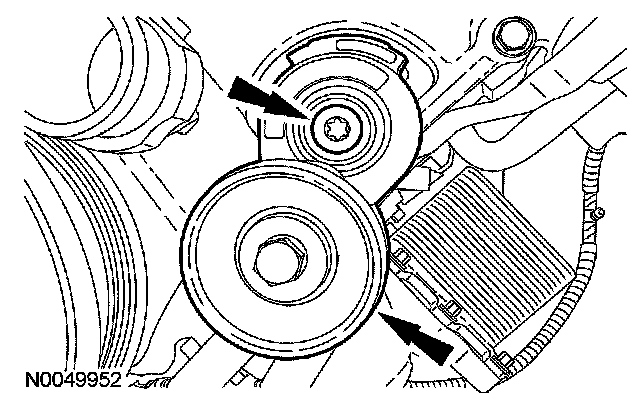 N0049952