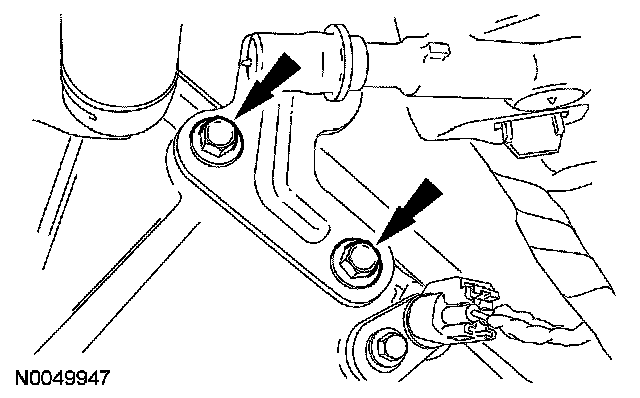 N0049947