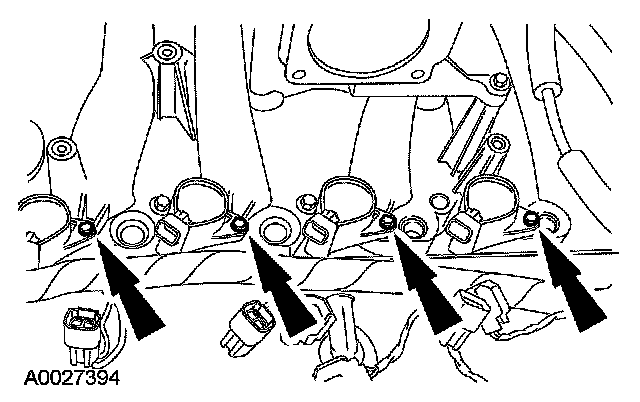 A0027394