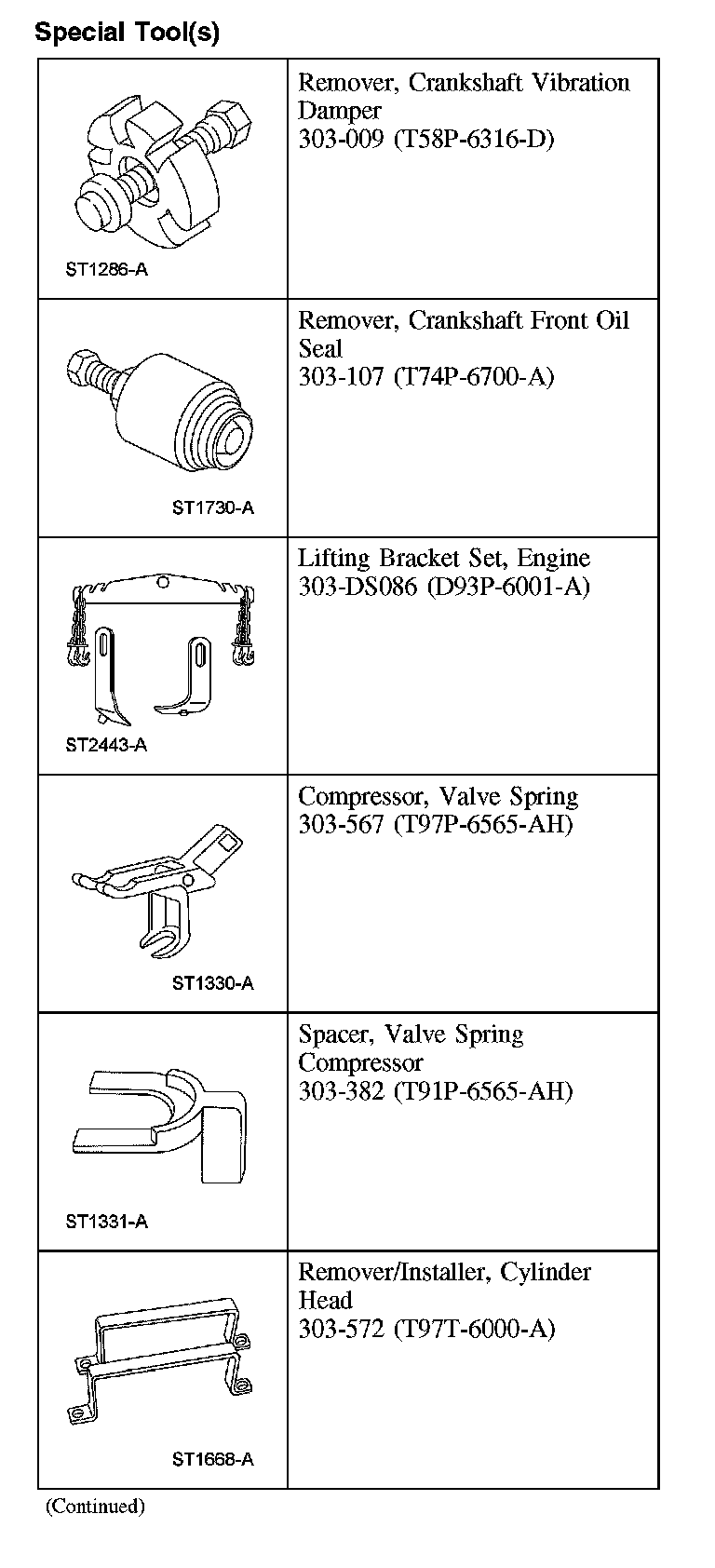 Special Tool(s)

| | |
|---|---|
| ST1286-A | Remover, Crankshaft Vibration Damper 303-009 (T58P-6316-D) |
| ST1730-A | Remover, Crankshaft Front Oil Seal 303-107 (T74P-6700-A) |
| ST2443-A | Lifting Bracket Set, Engine 303-DS086 (D93P-6001-A) |
| ST1330-A | Compressor, Valve Spring 303-567 (T97P-6565-AH) |
| ST1331-A | Spacer, Valve Spring Compressor 303-382 (T91P-6565-AH) |
| ST1668-A | Remover/Installer, Cylinder Head 303-572 (T97T-6000-A) |

(Continued)