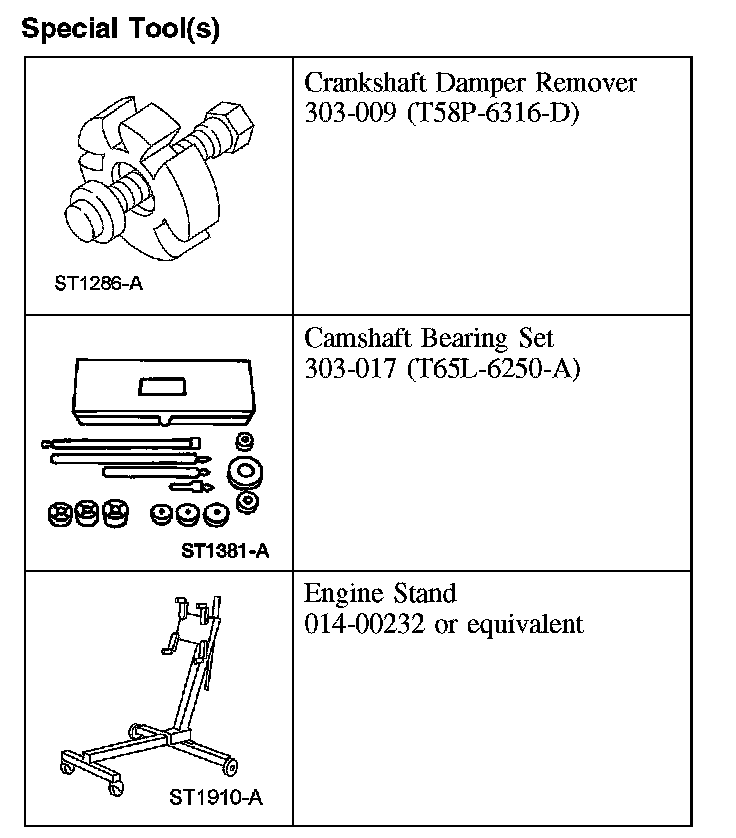 Special Tool(s)

| | |
|---|---|
| ST1286-A | Crankshaft Damper Remover 303-009 (T58P-6316-D) |
| ST1381-A | Camshaft Bearing Set 303-017 (T65L-6250-A) |
| ST1910-A | Engine Stand 014-00232 or equivalent |