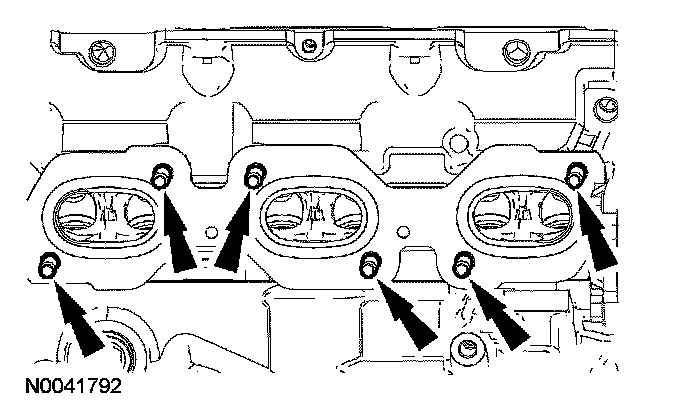 N0041792