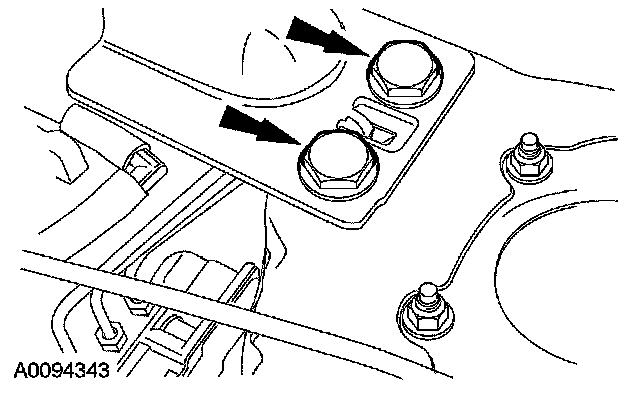 A0094343