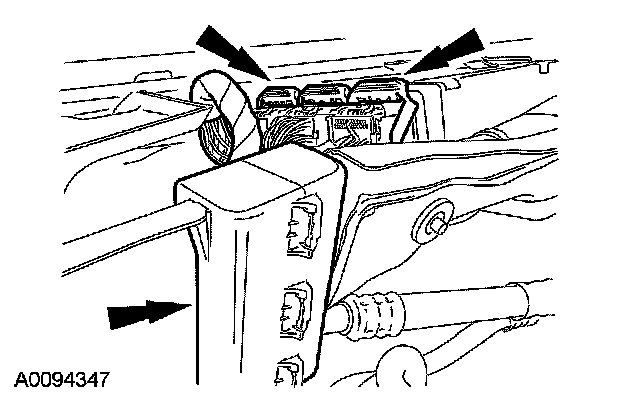 A0094347