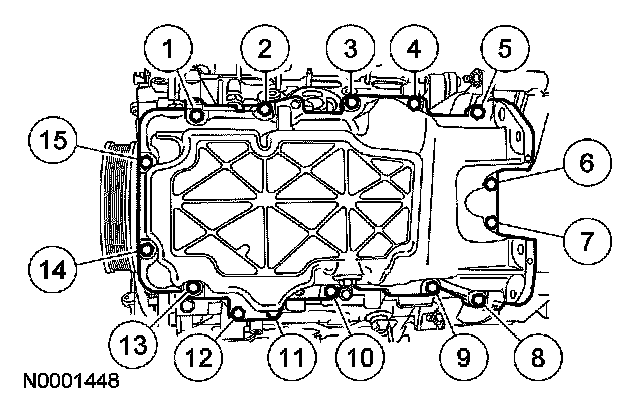 1
2
3
4
5
15
6
7
14
13
12
11
10
9
8
N0001448